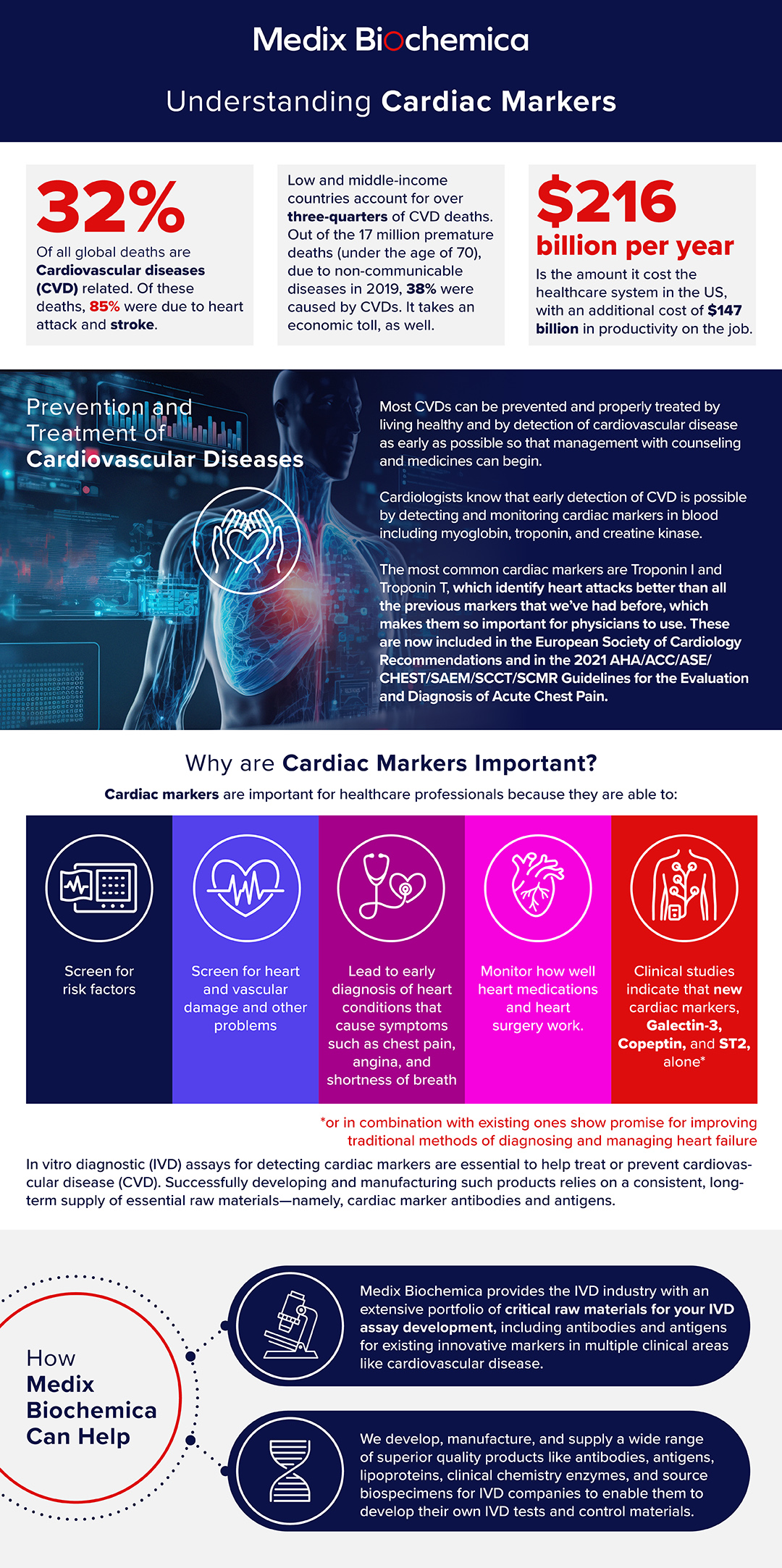 Medix Biochemica

Understanding Cardiac Markers

32%

Of all global deaths are Cardiovascular diseases (CVD) related. Of these deaths, 85% were due to heart attack and stroke.

Low and middle-income countries account for over three-quarters of CVD deaths. Out of the 17 million premature deaths (under the age of 70), due to non-communicable diseases in 2019, 38% were caused by CVDs. It takes an economic toll, as well.

$216 billion per year

Is the amount it cost the healthcare system in the US, with an additional cost of $147 billion in productivity on the job.

Prevention and Treatment of Cardiovascular Diseases

Most CVDs can be prevented and properly treated by living healthy and by detection of cardiovascular disease as early as possible so that management with counseling and medicines can begin.

Cardiologists know that early detection of CVD is possible by detecting and monitoring cardiac markers in blood including myoglobin, troponin, and creatine kinase.

The most common cardiac markers are Troponin I and Troponin T, which identify heart attacks better than all the previous markers that we've had before, which makes them so important for physicians to use. These are now included in the European Society of Cardiology Recommendations and in the 2021 AHA/ACC/ASE/CHEST/SAEM/SCCT/SCMR Guidelines for the Evaluation and Diagnosis of Acute Chest Pain.

Why are Cardiac Markers Important?

Cardiac markers are important for healthcare professionals because they are able to:

Screen for risk factors

Screen for heart and vascular damage and other problems

Lead to early diagnosis of heart conditions that cause symptoms such as chest pain, angina, and shortness of breath

Monitor how well heart medications and heart surgery work.

Clinical studies indicate that new cardiac markers, Galectin-3, Copeptin, and ST2, alone*

*or in combination with existing ones show promise for improving traditional methods of diagnosing and managing heart failure

In vitro diagnostic (IVD) assays for detecting cardiac markers are essential to help treat or prevent cardiovascular disease (CVD). Successfully developing and manufacturing such products relies on a consistent, long-term supply of essential raw materials—namely, cardiac marker antibodies and antigens.

How Medix Biochemica Can Help

Medix Biochemica provides the IVD industry with an extensive portfolio of critical raw materials for your IVD assay development, including antibodies and antigens for existing innovative markers in multiple clinical areas like cardiovascular disease.

We develop, manufacture, and supply a wide range of superior quality products like antibodies, antigens, lipoproteins, clinical chemistry enzymes, and source biospecimens for IVD companies to enable them to develop their own IVD tests and control materials.